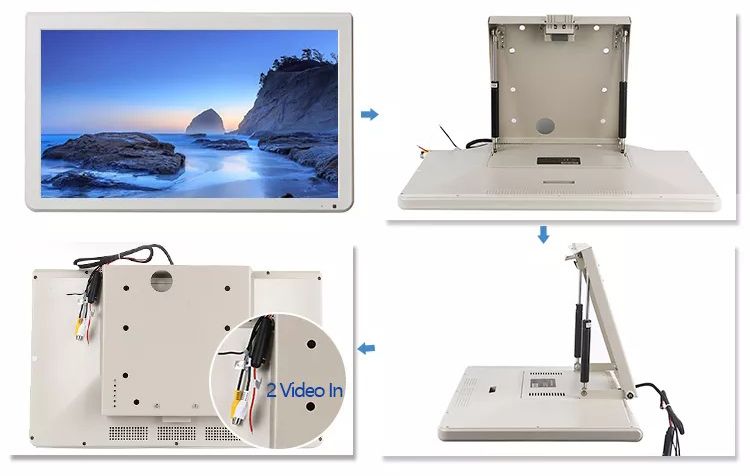 2 Video In