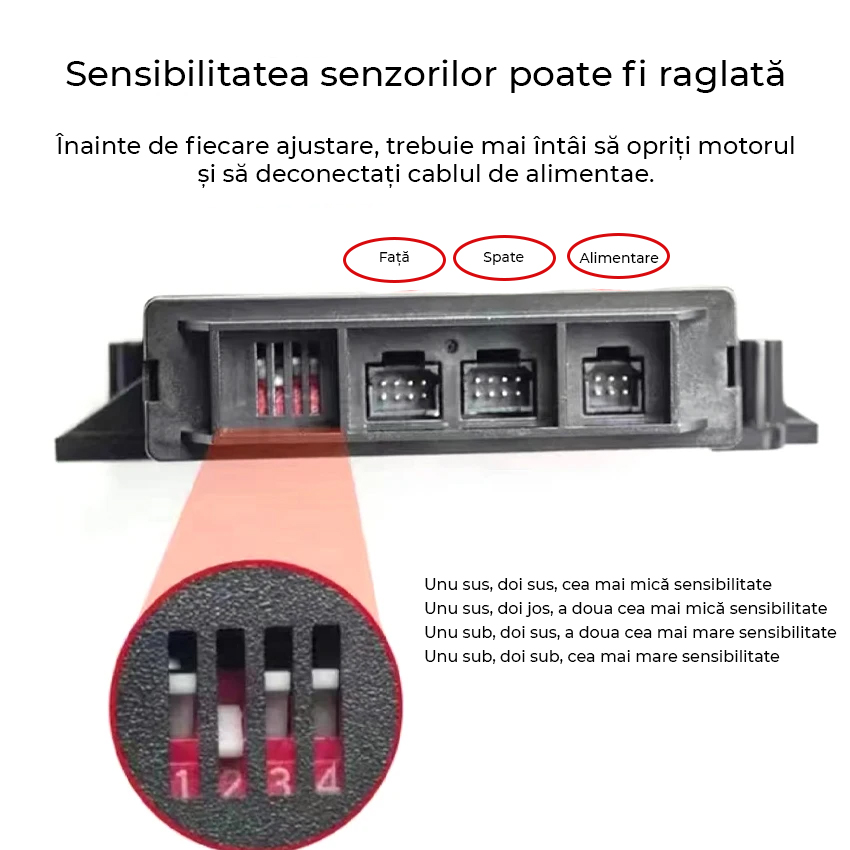 Sensibilitatea senzorilor poate fi raglată

Înainte de fiecare ajustare, trebuie mai întâi să opriți motorul și să deconectați cablul de alimentae.

Față
Spate
Alimentare

Unu sus, doi sus, cea mai mică sensibilitate
Unu sus, doi jos, a doua cea mai mică sensibilitate
Unu sub, doi sus, a doua cea mai mare sensibilitate
Unu sub, doi sub, cea mai mare sensibilitate

1 2 3 4